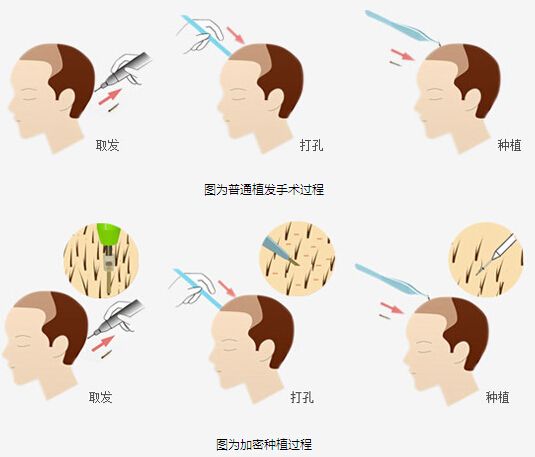 取发

打孔

种植

图为普通植发手术过程

取发

打孔

种植

图为加密种植过程