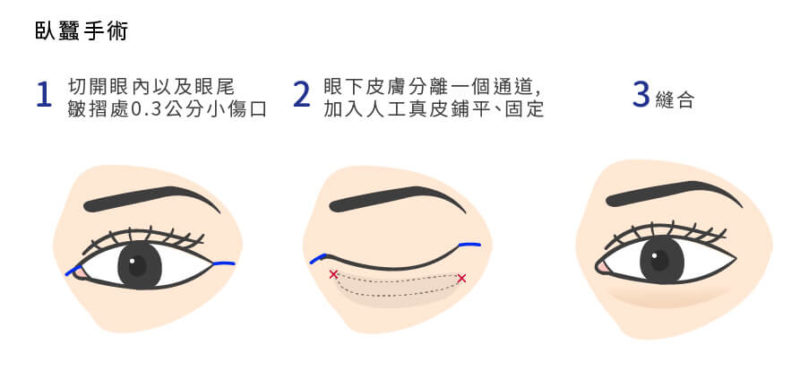 臥蠶手術

1 切開眼內以及眼尾皺摺處0.3公分小傷口

2 眼下皮膚分離一個通道，加入人工真皮鋪平、固定

3 縫合