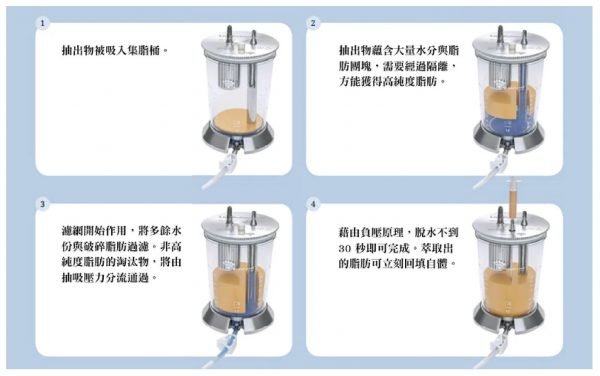 1

抽出物被吸入集脂桶。

2

抽出物蘊含大量水分與脂肪團塊，需要經過隔離，方能獲得高純度脂肪。

3

濾網開始作用，將多餘水份與破碎脂肪過濾。非高純度脂肪的淘汰物，將由抽吸壓力分流通過。

4

藉由負壓原理，脫水不到 30 秒即可完成。萃取出的脂肪可立刻回填自體。