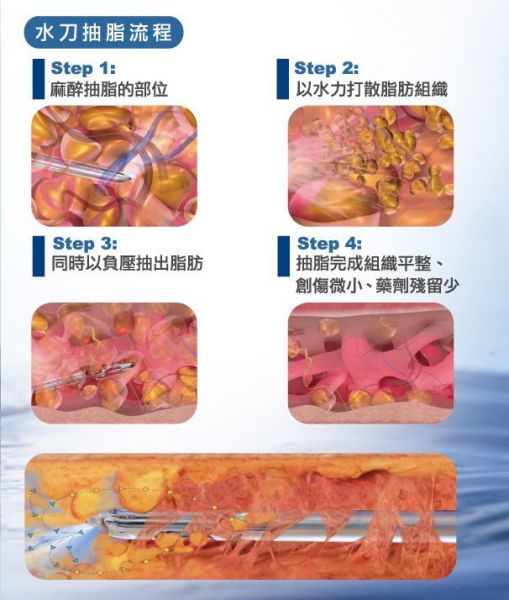 水刀抽脂流程

Step 1:
麻醉抽脂的部位

Step 2:
以水力打散脂肪組織

Step 3:
同時以負壓抽出脂肪

Step 4:
抽脂完成組織平整、創傷微小、藥劑殘留少