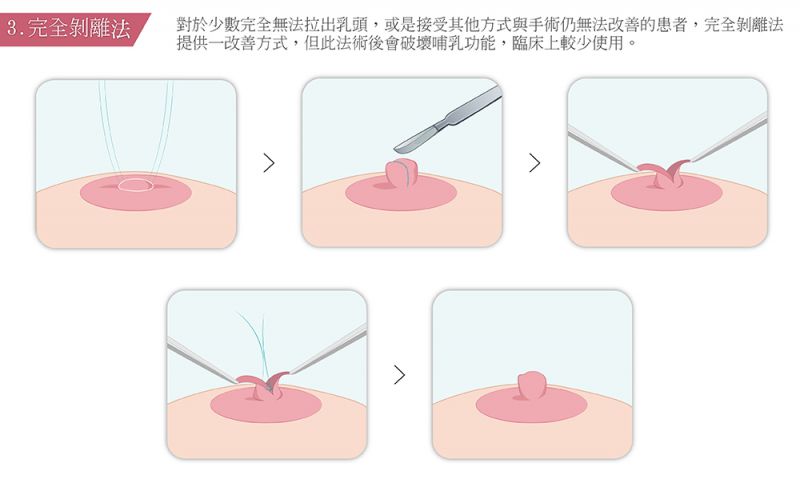 3. 完全剝離法

對於少數完全無法拉出乳頭，或是接受其他方式與手術仍無法改善的患者，完全剝離法提供一改善方式，但此法術後會破壞哺乳功能，臨床上較少使用。

>

>

>