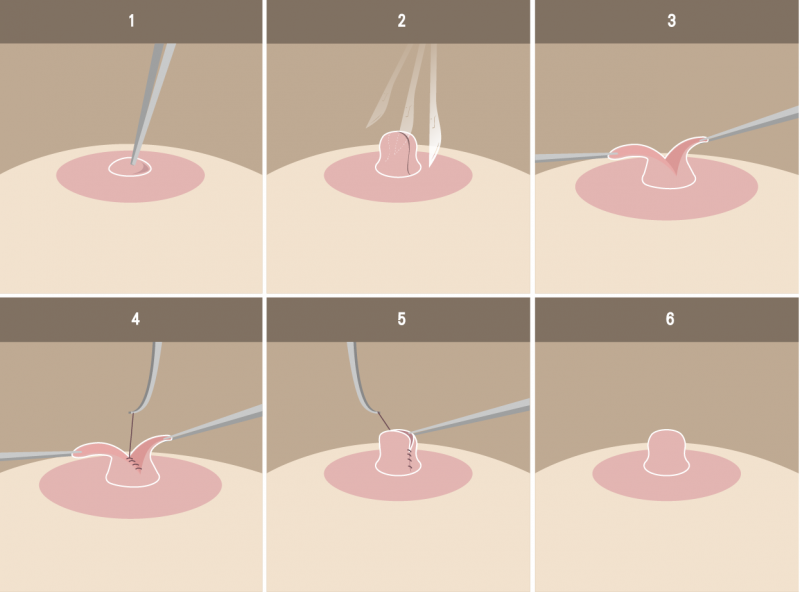 1

2

3

4

5

6