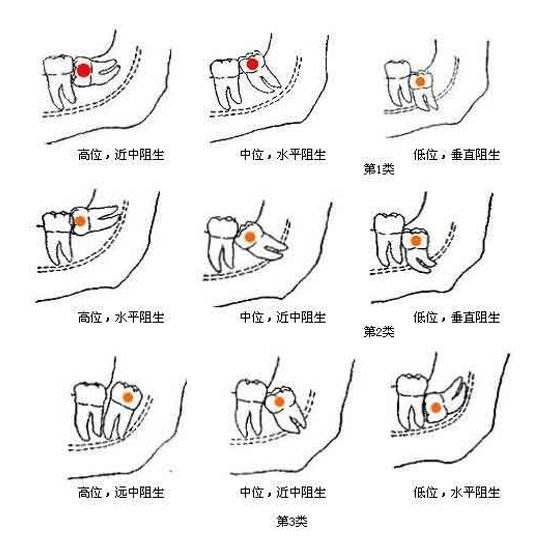 高位，近中阻生
中位，水平阻生
低位，垂直阻生
第1类

高位，水平阻生
中位，近中阻生
低位，垂直阻生
第2类

高位，远中阻生
中位，近中阻生
低位，水平阻生
第3类