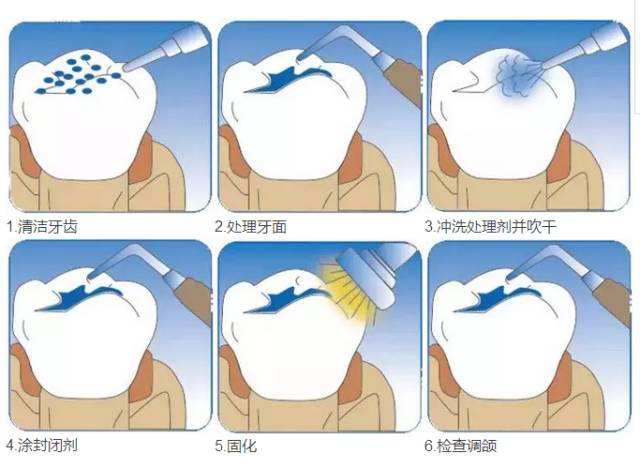 1.清洁牙齿

2.处理牙面

3.冲洗处理剂并吹干

4.涂封闭剂

5.固化

6.检查调颌