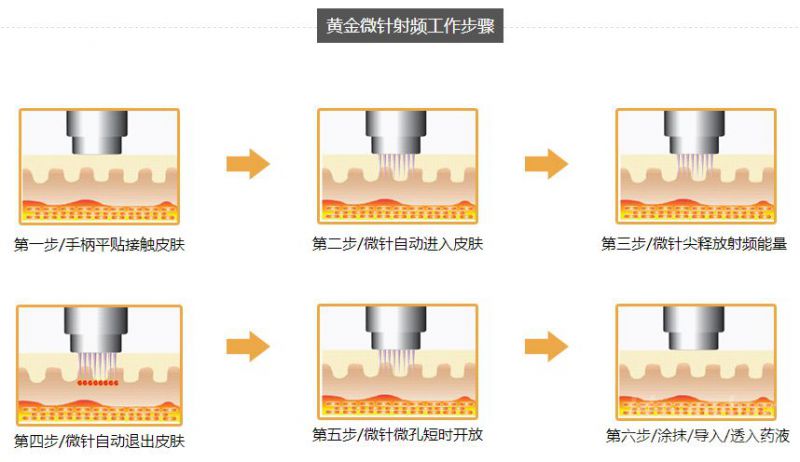 黄金微针射频工作步骤

第一步/手柄平贴接触皮肤

第二步/微针自动进入皮肤

第三步/微针尖释放射频能量

第四步/微针自动退出皮肤

第五步/微针微孔短时开放

第六步/涂抹/导入/透入药液